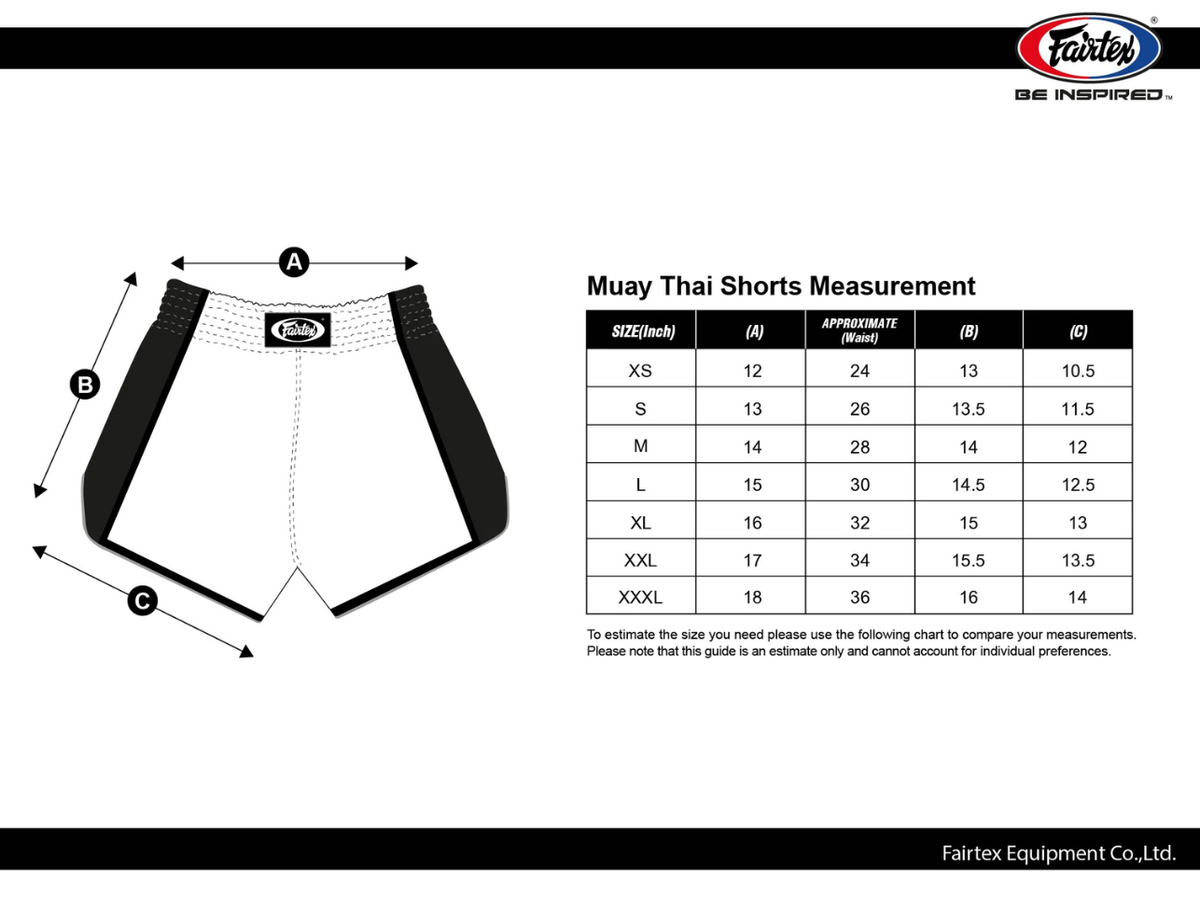 Fairtex®
BE INSPIRED™

A

B

C

Fairtex

Muay Thai Shorts Measurement

| SIZE(Inch) | (A) | APPROXIMATE (Waist) | (B) | (C) |
|---|---|---|---|---|
| XS | 12 | 24 | 13 | 10.5 |
| S | 13 | 26 | 13.5 | 11.5 |
| M | 14 | 28 | 14 | 12 |
| L | 15 | 30 | 14.5 | 12.5 |
| XL | 16 | 32 | 15 | 13 |
| XXL | 17 | 34 | 15.5 | 13.5 |
| XXXL | 18 | 36 | 16 | 14 |

To estimate the size you need please use the following chart to compare your measurements. Please note that this guide is an estimate only and cannot account for individual preferences.

Fairtex Equipment Co.,Ltd.